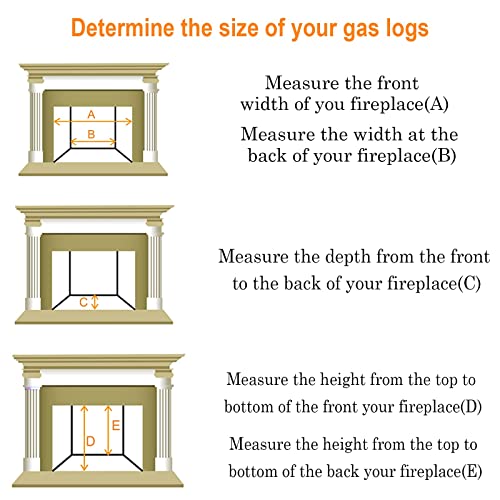 Determine the size of your gas logs

A

B

Measure the front width of you fireplace(A)

Measure the width at the back of your fireplace(B)

C

Measure the depth from the front to the back of your fireplace(C)

D

E

Measure the height from the top to bottom of the front your fireplace(D)

Measure the height from the top to bottom of the back your fireplace(E)