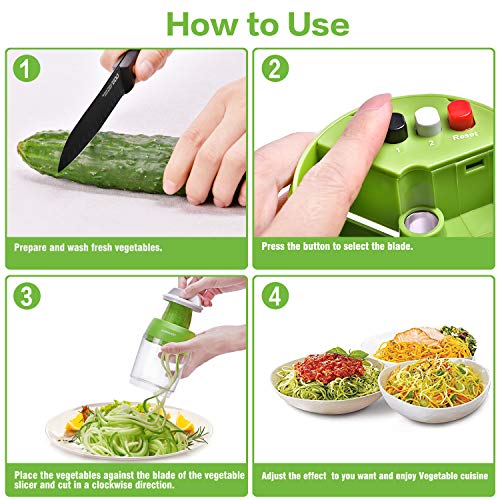 How to Use

1

Prepare and wash fresh vegetables.

2

1 2 Reset

Press the button to select the blade.

3

Place the vegetables against the blade of the vegetable slicer and cut in a clockwise direction.

4

Adjust the effect to you want and enjoy Vegetable cuisine