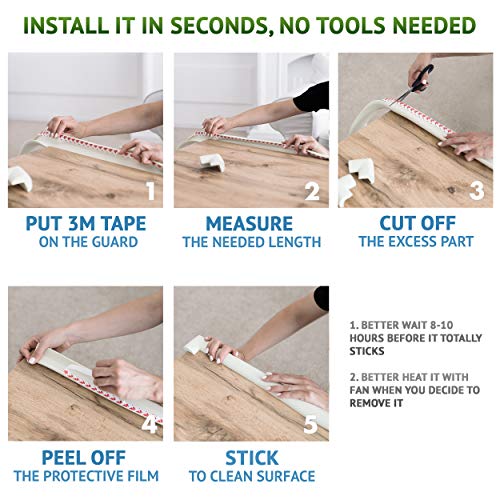 INSTALL IT IN SECONDS, NO TOOLS NEEDED

1
PUT 3M TAPE
ON THE GUARD

2
MEASURE
THE NEEDED LENGTH

3
CUT OFF
THE EXCESS PART

4
PEEL OFF
THE PROTECTIVE FILM

5
STICK
TO CLEAN SURFACE

1. BETTER WAIT 8-10 HOURS BEFORE IT TOTALLY STICKS

2. BETTER HEAT IT WITH FAN WHEN YOU DECIDE TO REMOVE IT