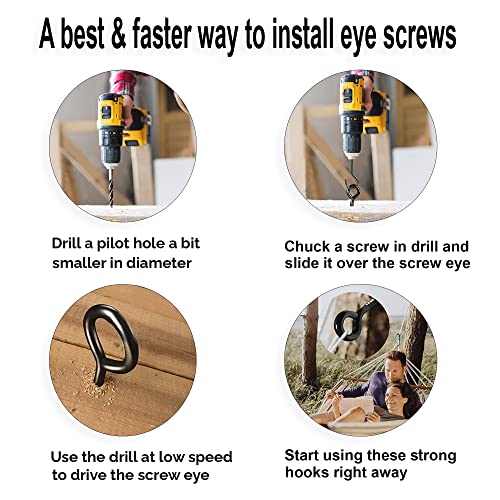 A best & faster way to install eye screws

Drill a pilot hole a bit smaller in diameter

Chuck a screw in drill and slide it over the screw eye

Use the drill at low speed to drive the screw eye

Start using these strong hooks right away