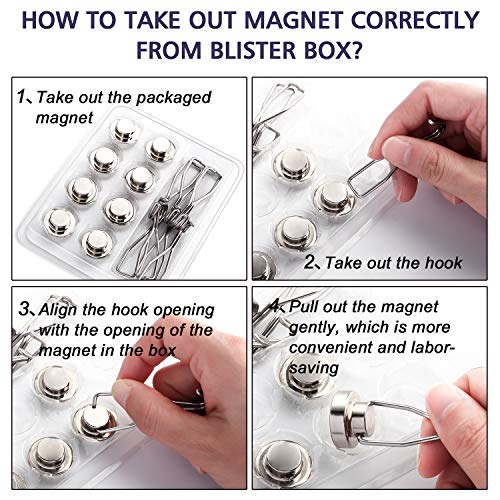 HOW TO TAKE OUT MAGNET CORRECTLY FROM BLISTER BOX?

1、Take out the packaged magnet

2、Take out the hook

3、Align the hook opening with the opening of the magnet in the box

4、Pull out the magnet gently, which is more convenient and labor-saving