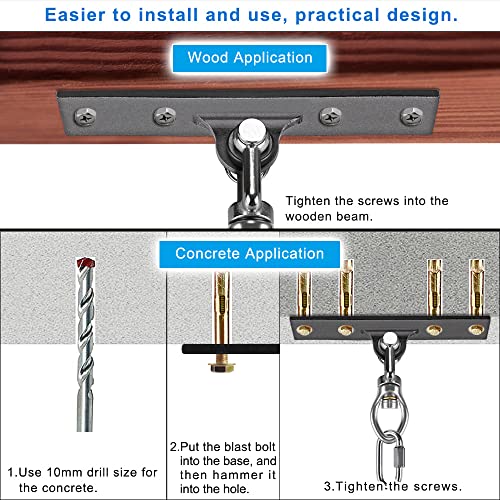 Easier to install and use, practical design.

Wood Application

Tighten the screws into the wooden beam.

Concrete Application

1.Use 10mm drill size for the concrete.

2.Put the blast bolt into the base, and then hammer it into the hole.

3.Tighten the screws.