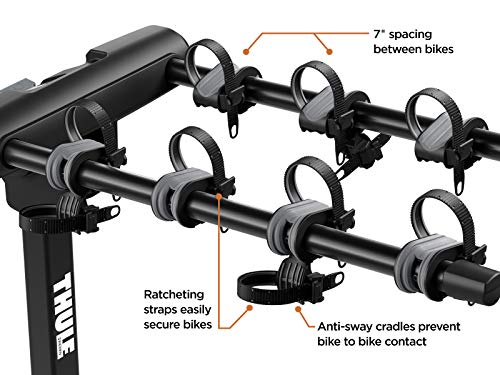 7" spacing between bikes

THULE

Ratcheting straps easily secure bikes

Anti-sway cradles prevent bike to bike contact