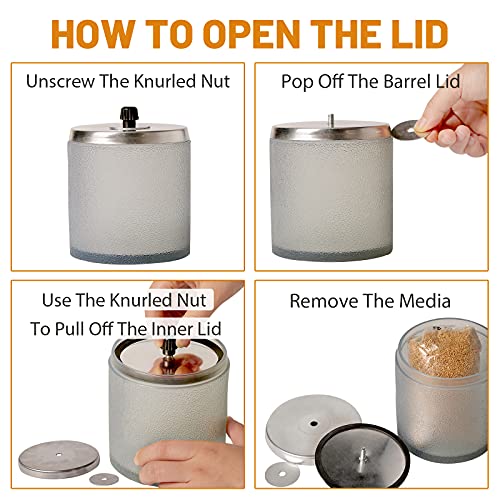 HOW TO OPEN THE LID

Unscrew The Knurled Nut

Pop Off The Barrel Lid

Use The Knurled Nut
To Pull Off The Inner Lid

Remove The Media