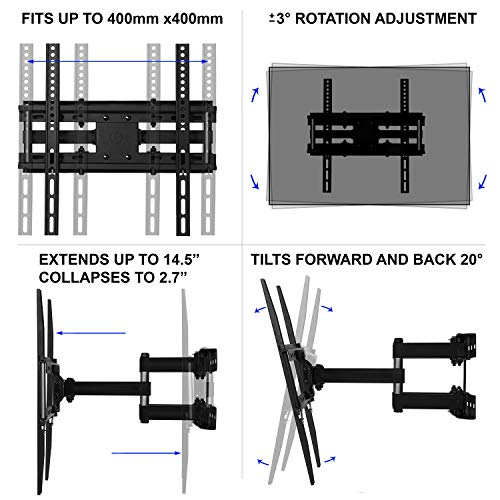 FITS UP TO 400mm x400mm

±3° ROTATION ADJUSTMENT

EXTENDS UP TO 14.5”
COLLAPSES TO 2.7”

TILTS FORWARD AND BACK 20°