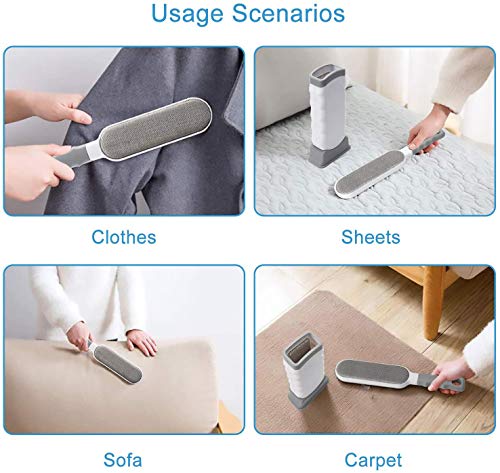 Usage Scenarios

Clothes

Sheets

Sofa

Carpet