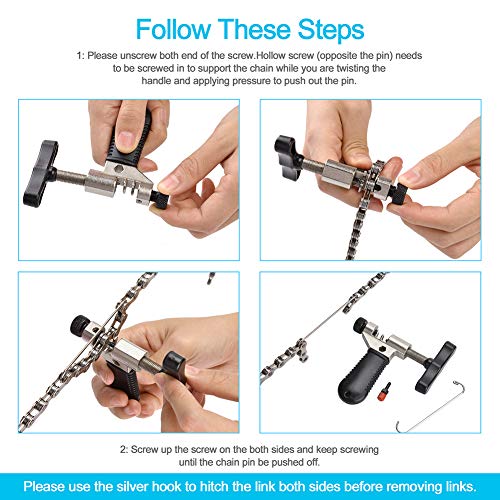 Follow These Steps

1: Please unscrew both end of the screw.Hollow screw (opposite the pin) needs to be screwed in to support the chain while you are twisting the handle and applying pressure to push out the pin.

2: Screw up the screw on the both sides and keep screwing until the chain pin be pushed off.

Please use the silver hook to hitch the link both sides before removing links.