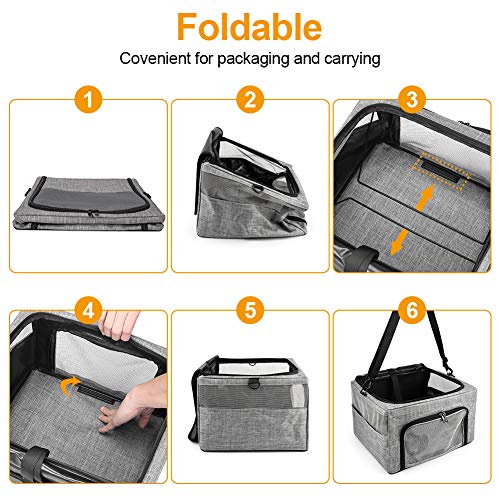 Foldable

Covenient for packaging and carrying

1

2

3

4

5

6