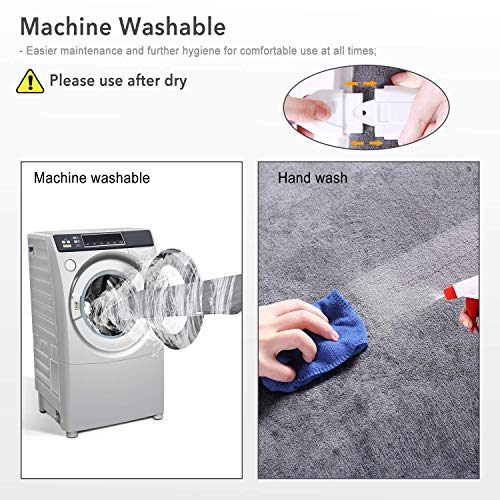 Machine Washable

- Easier maintenance and further hygiene for comfortable use at all times;

Please use after dry

Machine washable

Hand wash