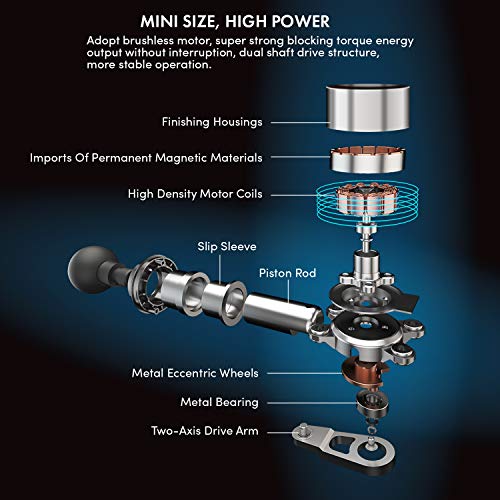 MINI SIZE, HIGH POWER

Adopt brushless motor, super strong blocking torque energy output without interruption, dual shaft drive structure, more stable operation.

Finishing Housings

Imports Of Permanent Magnetic Materials

High Density Motor Coils

Slip Sleeve

Piston Rod

Metal Eccentric Wheels

Metal Bearing

Two-Axis Drive Arm