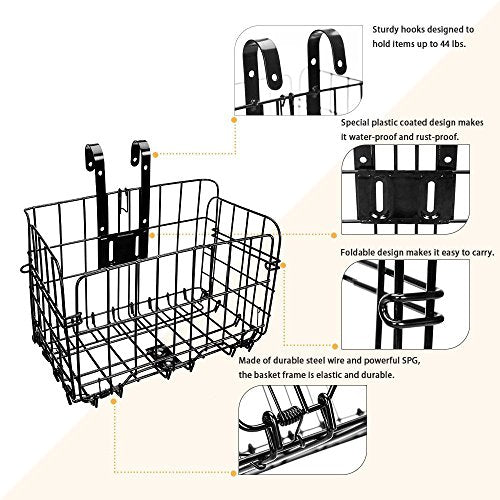 Sturdy hooks designed to hold items up to 44 lbs.

Special plastic coated design makes it water-proof and rust-proof.

Foldable design makes it easy to carry.

Made of durable steel wire and powerful SPG, the basket frame is elastic and durable.