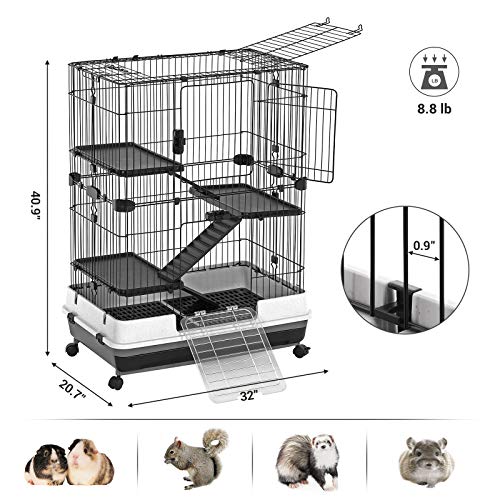 40.9"

LB

8.8 lb

0.9"

20.7"

32"