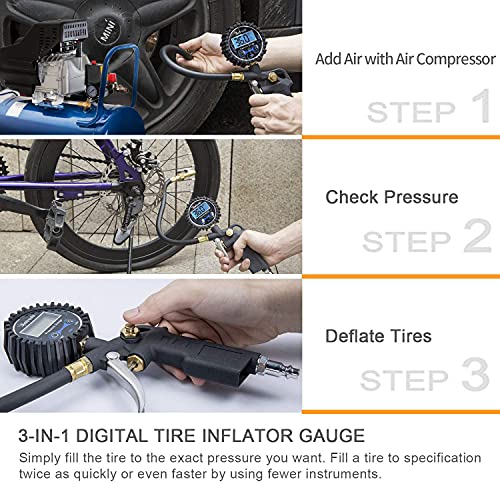 MINI

Add Air with Air Compressor

STEP 1

Check Pressure

STEP 2

Deflate Tires

STEP 3

3-IN-1 DIGITAL TIRE INFLATOR GAUGE

Simply fill the tire to the exact pressure you want. Fill a tire to specification twice as quickly or even faster by using fewer instruments.