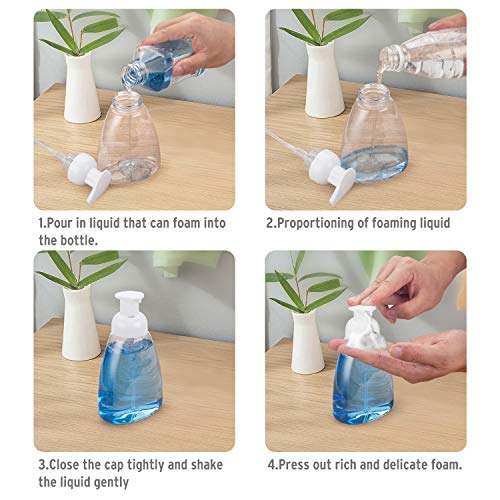 1.Pour in liquid that can foam into the bottle.

2.Proportioning of foaming liquid

3.Close the cap tightly and shake the liquid gently

4.Press out rich and delicate foam.