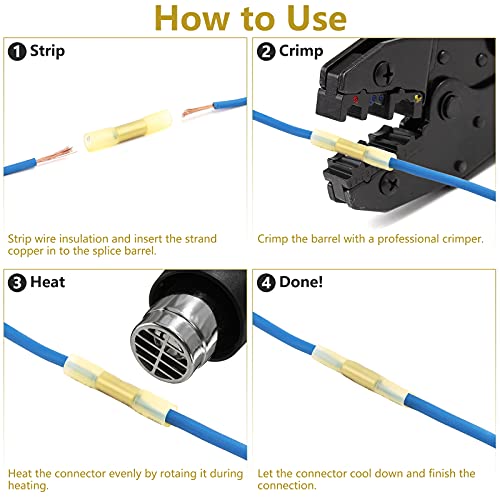 How to Use

1 Strip

Strip wire insulation and insert the strand copper in to the splice barrel.

2 Crimp

Crimp the barrel with a professional crimper.

3 Heat

Heat the connector evenly by rotaing it during heating.

4 Done!

Let the connector cool down and finish the connection.