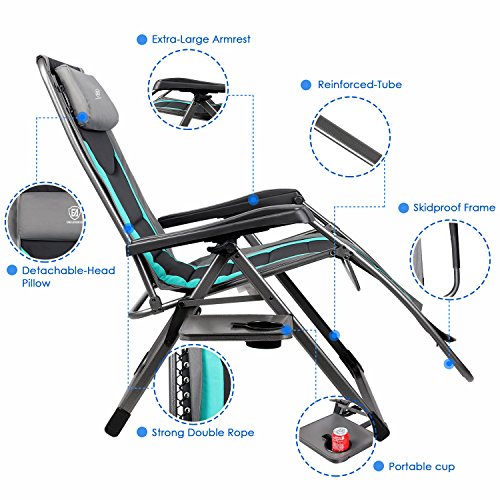 Extra-Large Armrest

Reinforced-Tube

Skidproof Frame

Detachable-Head Pillow

Strong Double Rope

Portable cup