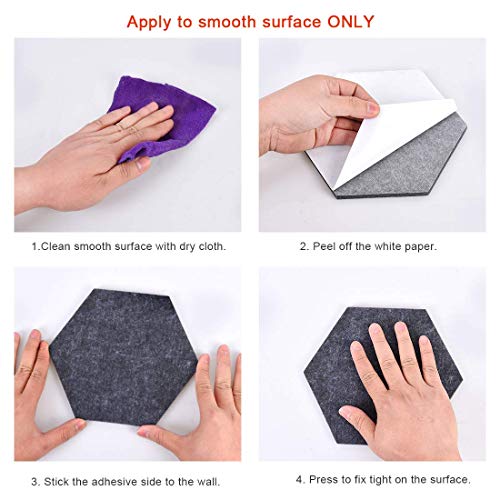 Apply to smooth surface ONLY

1.Clean smooth surface with dry cloth.

2. Peel off the white paper.

3. Stick the adhesive side to the wall.

4. Press to fix tight on the surface.