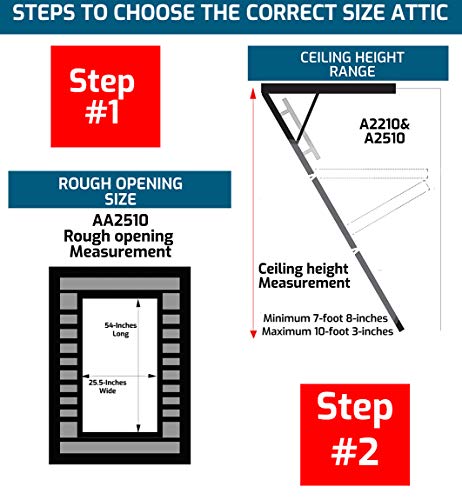 STEPS TO CHOOSE THE CORRECT SIZE ATTIC

Step #1

ROUGH OPENING SIZE

AA2510 Rough opening Measurement

54-Inches Long

25.5-Inches Wide

CEILING HEIGHT RANGE

A2210& A2510

Ceiling height Measurement

Minimum 7-foot 8-inches
Maximum 10-foot 3-inches

Step #2