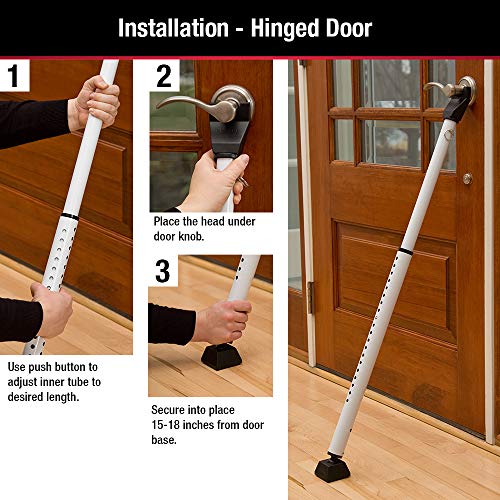 Installation - Hinged Door

1

Use push button to adjust inner tube to desired length.

2

Place the head under door knob.

3

Secure into place 15-18 inches from door base.