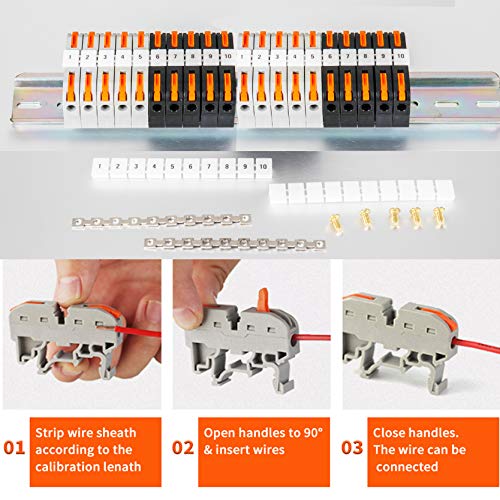 1 2 3 4 5 6 7 8 9 10 1 2 3 4 5 6 7 8 9 10

1 2 3 4 5 6 7 8 9 10

01 Strip wire sheath according to the calibration lenath

02 Open handles to 90° & insert wires

03 Close handles. The wire can be connected