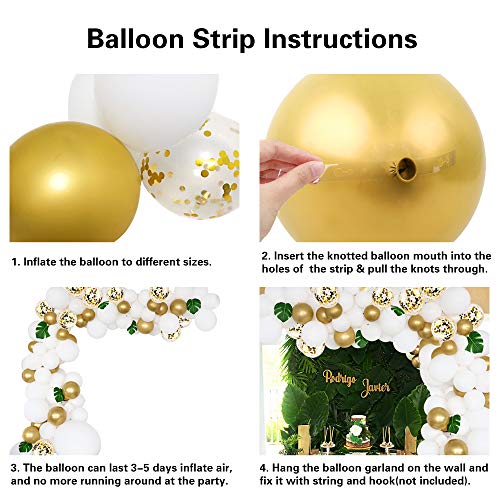 Balloon Strip Instructions

1. Inflate the balloon to different sizes.

2. Insert the knotted balloon mouth into the holes of the strip & pull the knots through.

Rodrigo Javier

3. The balloon can last 3-5 days inflate air, and no more running around at the party.

4. Hang the balloon garland on the wall and fix it with string and hook(not included).