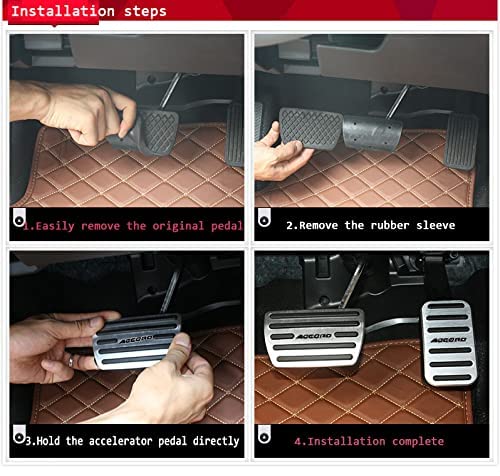 Installation steps

1.Easily remove the original pedal

2.Remove the rubber sleeve

ACCORD

3.Hold the accelerator pedal directly

ACCORD

ACCORD

4.Installation complete