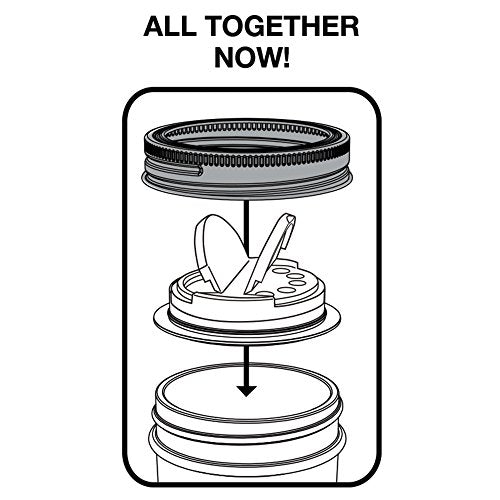 ALL TOGETHER NOW!