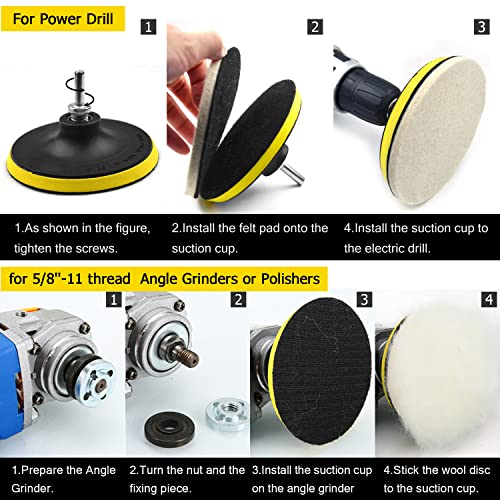 For Power Drill

1

2

3

1.As shown in the figure, tighten the screws.

2.Install the felt pad onto the suction cup.

4.Install the suction cup to the electric drill.

for 5/8"-11 thread Angle Grinders or Polishers

1

2

3

4

1.Prepare the Angle Grinder.

2.Turn the nut and the fixing piece.

3.Install the suction cup on the angle grinder

4.Stick the wool disc to the suction cup.