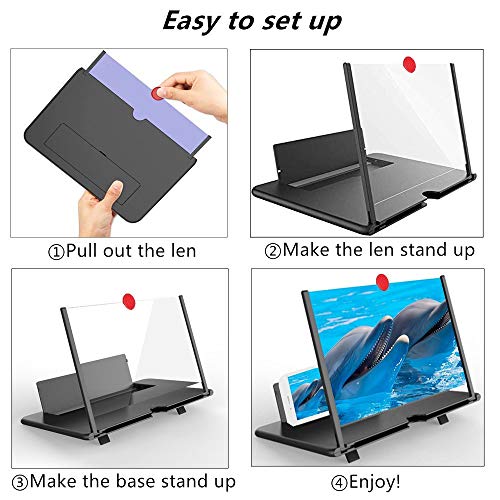 Easy to set up

①Pull out the len

②Make the len stand up

③Make the base stand up

④Enjoy!