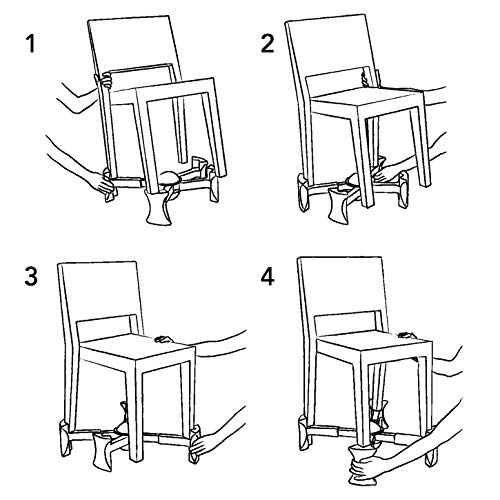 1
2
3
4