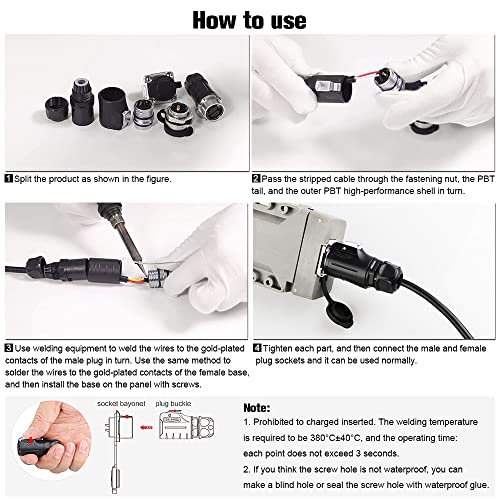 How to use

1 Split the product as shown in the figure.

2 Pass the stripped cable through the fastening nut, the PBT tail, and the outer PBT high-performance shell in turn.

3 Use welding equipment to weld the wires to the gold-plated contacts of the male plug in turn. Use the same method to solder the wires to the gold-plated contacts of the female base, and then install the base on the panel with screws.

4 Tighten each part, and then connect the male and female plug sockets and it can be used normally.

socket bayonet plug buckle

Note:
1. Prohibited to charged inserted. The welding temperature is required to be 380°C±40°C, and the operating time: each point does not exceed 3 seconds.
2. If you think the screw hole is not waterproof, you can make a blind hole or seal the screw hole with waterproof glue.