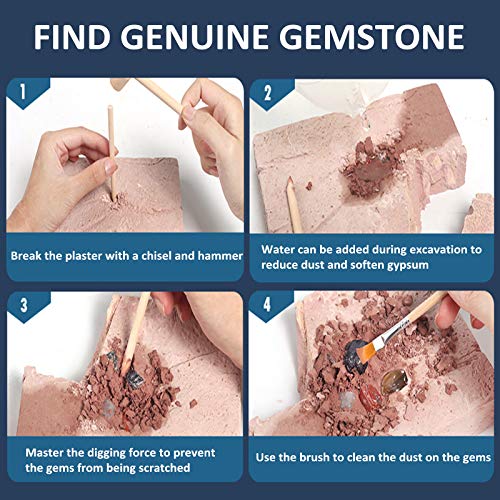 FIND GENUINE GEMSTONE

1

Break the plaster with a chisel and hammer

2

Water can be added during excavation to reduce dust and soften gypsum

3

Master the digging force to prevent the gems from being scratched

4

Use the brush to clean the dust on the gems