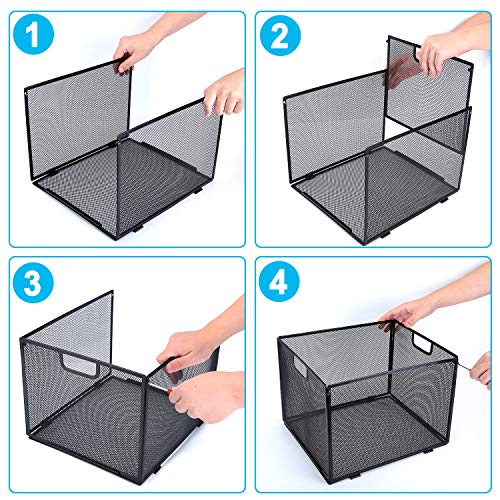 1

2

3

4