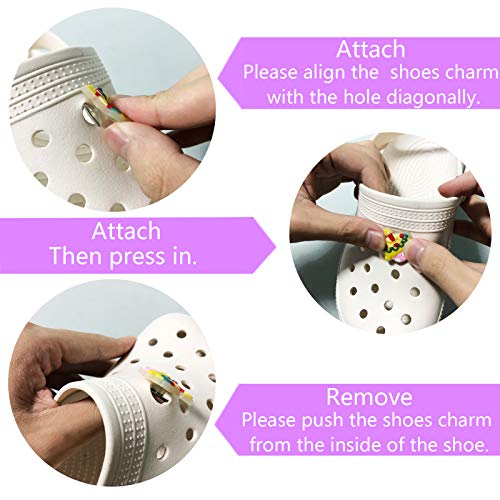 Attach
Please align the shoes charm with the hole diagonally.

Attach
Then press in.

Remove
Please push the shoes charm from the inside of the shoe.