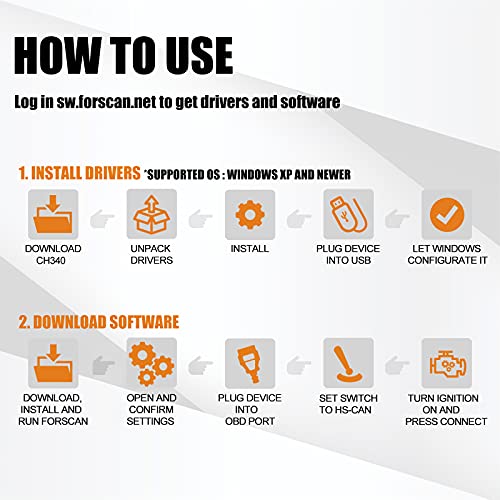 HOW TO USE

Log in sw.forscan.net to get drivers and software

1. INSTALL DRIVERS *SUPPORTED OS : WINDOWS XP AND NEWER

DOWNLOAD CH340

UNPACK DRIVERS

INSTALL

PLUG DEVICE INTO USB

LET WINDOWS CONFIGURATE IT

2. DOWNLOAD SOFTWARE

DOWNLOAD, INSTALL AND RUN FORSCAN

OPEN AND CONFIRM SETTINGS

PLUG DEVICE INTO OBD PORT

SET SWITCH TO HS-CAN

TURN IGNITION ON AND PRESS CONNECT