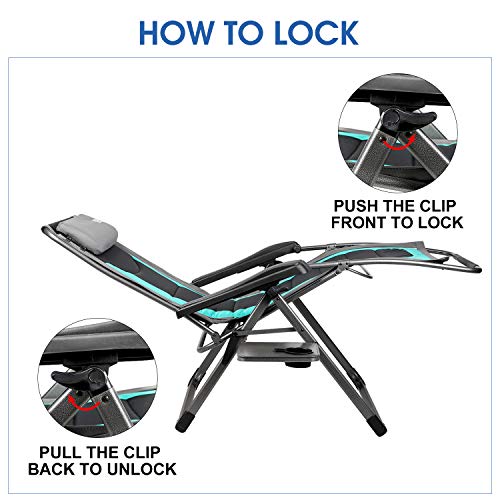 HOW TO LOCK

PUSH THE CLIP FRONT TO LOCK

PULL THE CLIP BACK TO UNLOCK