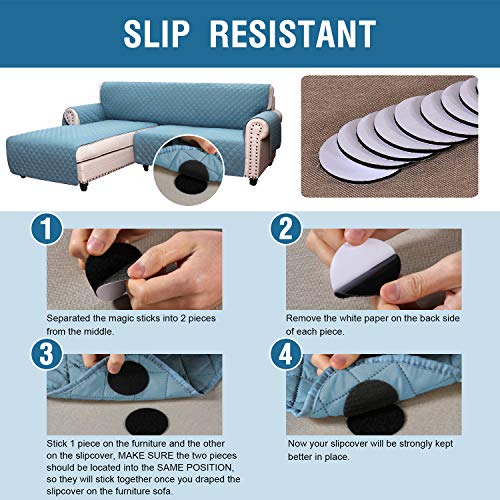 SLIP RESISTANT

1

Separated the magic sticks into 2 pieces from the middle.

2

Remove the white paper on the back side of each piece.

3

Stick 1 piece on the furniture and the other on the slipcover, MAKE SURE the two pieces should be located into the SAME POSITION, so they will stick together once you draped the slipcover on the furniture sofa.

4

Now your slipcover will be strongly kept better in place.