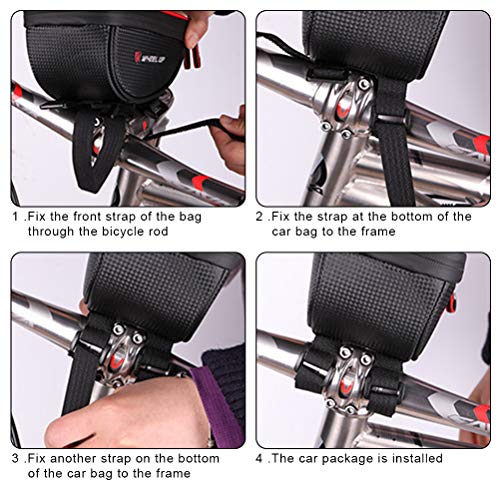 WHEEL UP

1 .Fix the front strap of the bag through the bicycle rod

2 .Fix the strap at the bottom of the car bag to the frame

3 .Fix another strap on the bottom of the car bag to the frame

4 .The car package is installed