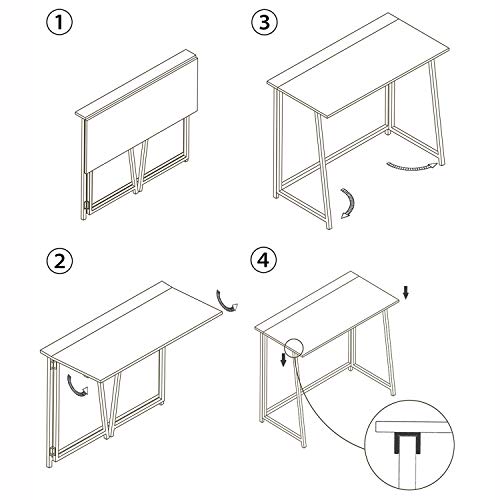 1
3
2
4