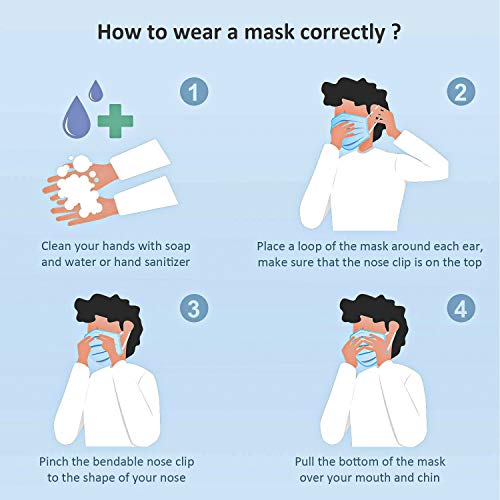 How to wear a mask correctly ?

1

Clean your hands with soap and water or hand sanitizer

2

Place a loop of the mask around each ear, make sure that the nose clip is on the top

3

Pinch the bendable nose clip to the shape of your nose

4

Pull the bottom of the mask over your mouth and chin