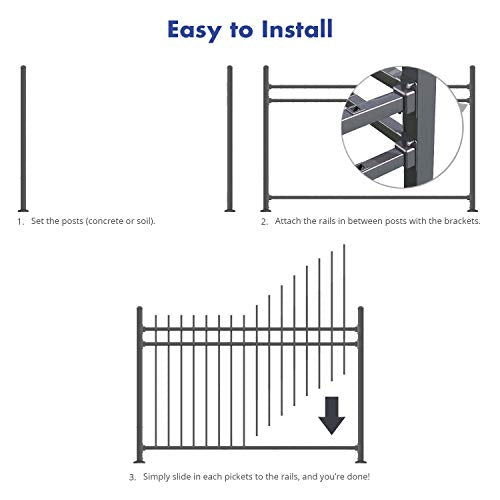 Easy to Install

1. Set the posts (concrete or soil).

2. Attach the rails in between posts with the brackets.

3. Simply slide in each pickets to the rails, and you're done!