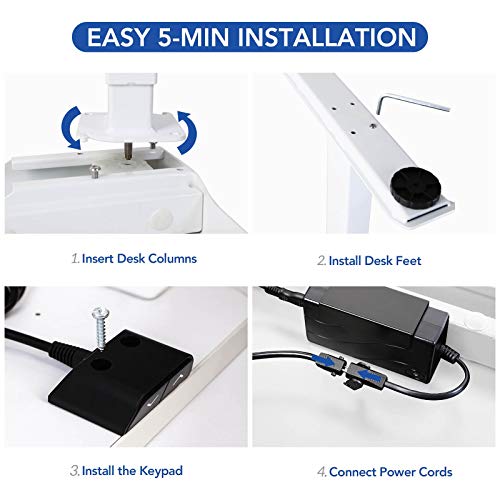 EASY 5-MIN INSTALLATION

1. Insert Desk Columns

2. Install Desk Feet

3. Install the Keypad

4. Connect Power Cords