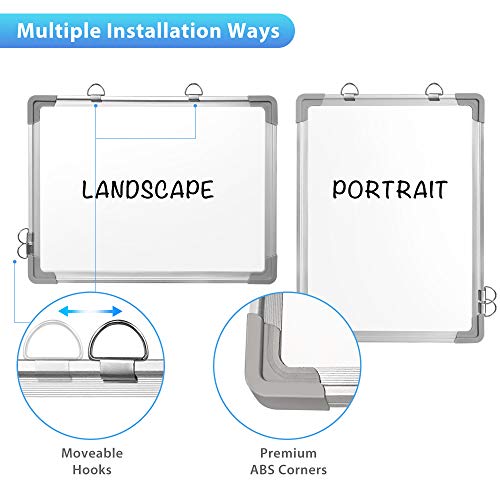 Multiple Installation Ways

LANDSCAPE

PORTRAIT

Moveable Hooks

Premium ABS Corners