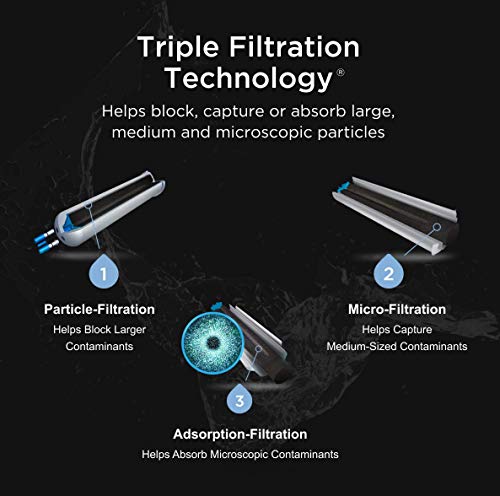 Triple Filtration Technology®

Helps block, capture or absorb large, medium and microscopic particles

1

Particle-Filtration
Helps Block Larger Contaminants

2

Micro-Filtration
Helps Capture Medium-Sized Contaminants

3

Adsorption-Filtration
Helps Absorb Microscopic Contaminants