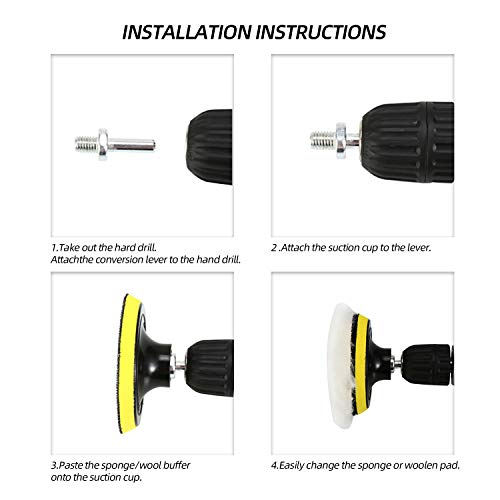 INSTALLATION INSTRUCTIONS

1.Take out the hard drill.
Attachthe conversion lever to the hand drill.

2 .Attach the suction cup to the lever.

3.Paste the sponge/wool buffer onto the suction cup.

4.Easily change the sponge or woolen pad.