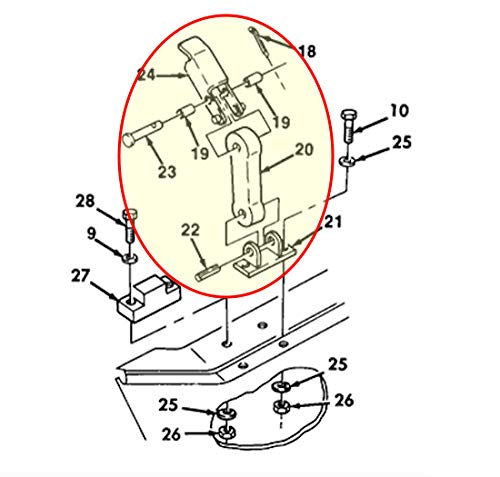 18
24
19
19
10
25
23
20
28
9
22
21
27
25
25
26
26