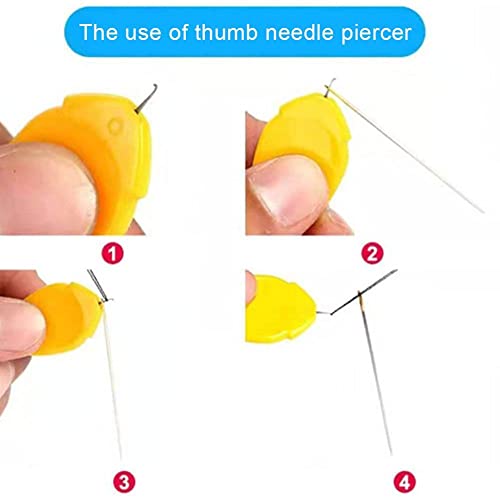 The use of thumb needle piercer

1

2

3

4