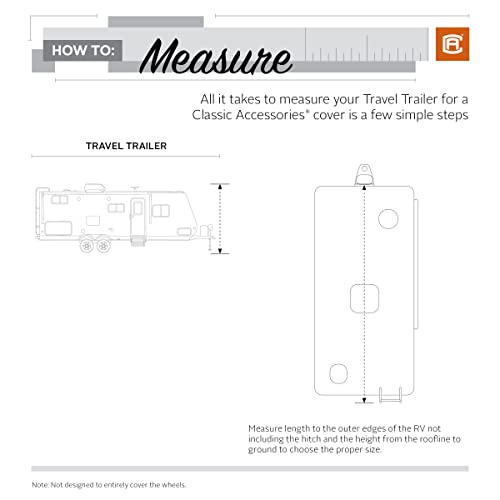 HOW TO: Measure

All it takes to measure your Travel Trailer for a Classic Accessories® cover is a few simple steps

TRAVEL TRAILER

Measure length to the outer edges of the RV not including the hitch and the height from the roofline to ground to choose the proper size.

Note: Not designed to entirely cover the wheels.