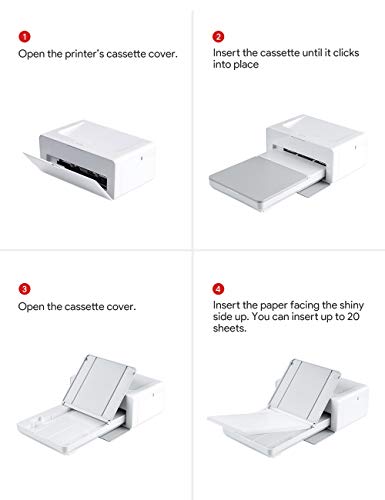 1
Open the printer's cassette cover.

2
Insert the cassette until it clicks into place

3
Open the cassette cover.

4
Insert the paper facing the shiny side up. You can insert up to 20 sheets.