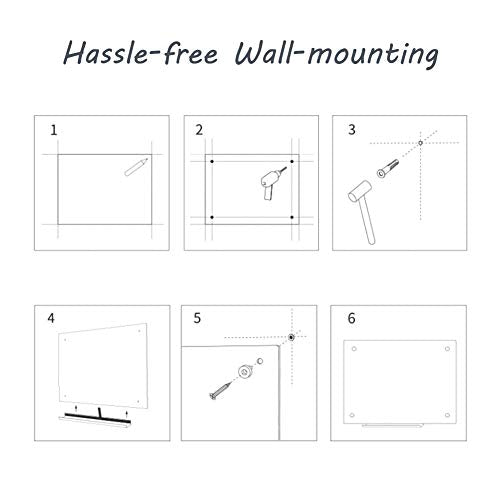 Hassle-free Wall-mounting

1

2

3

4

5

6